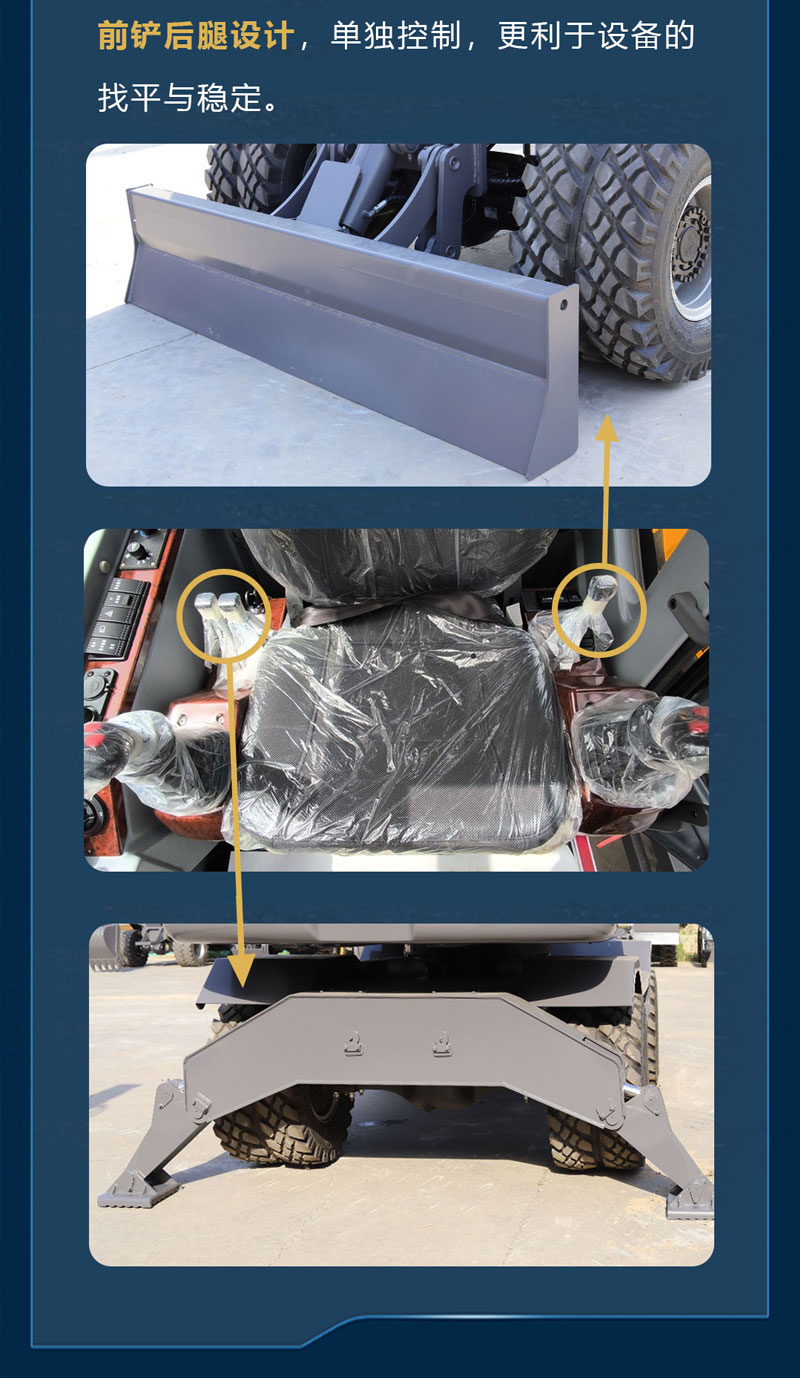 前铲后腿设计，单独控制，更利于设备的找平与稳定。